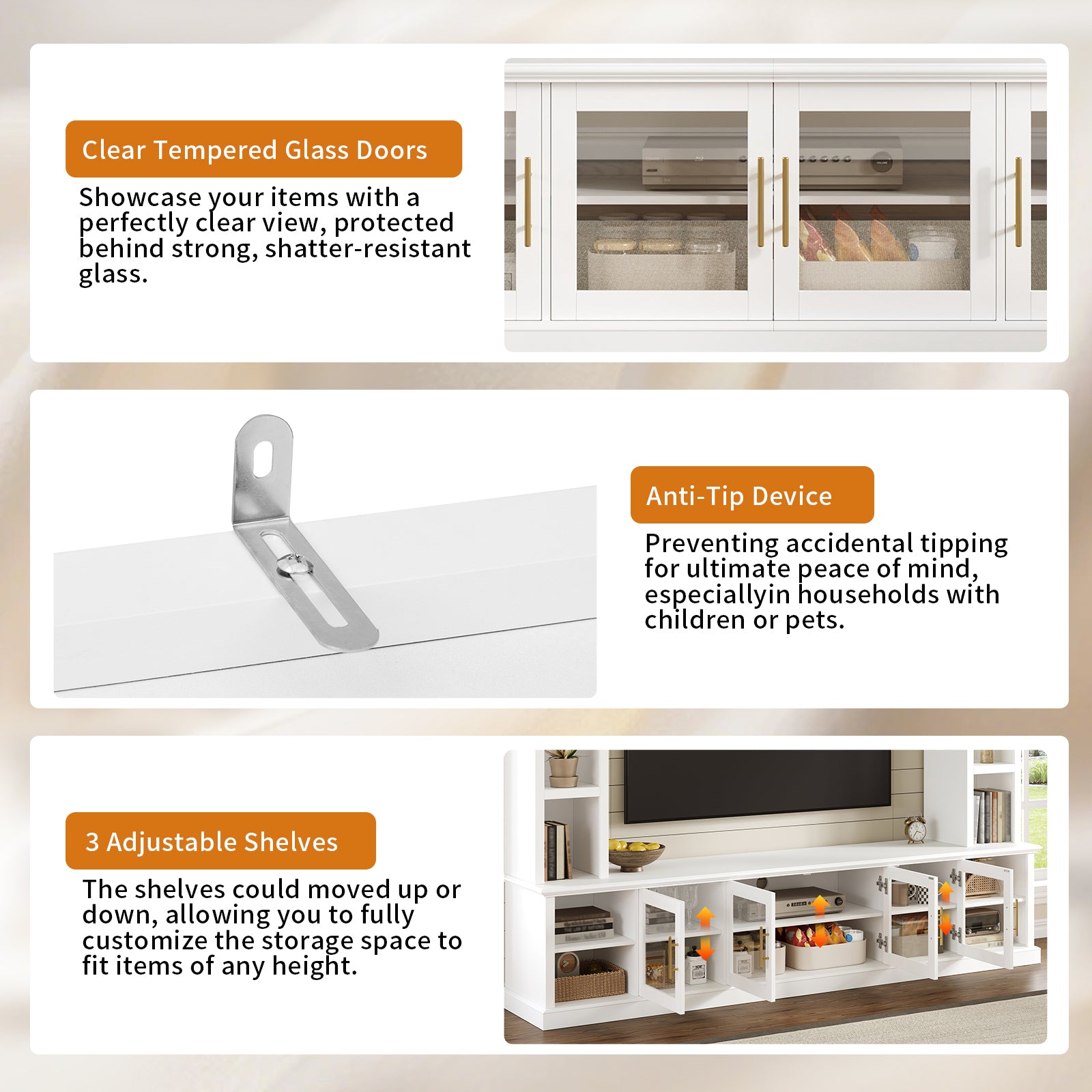 Clear Tempered Glass Doors

Showcase your items with a perfectly clear view, protected behind strong, shatter-resistant glass.

Anti-Tip Device

Preventing accidental tipping for ultimate peace of mind, especiallyin households with children or pets.

3 Adjustable Shelves

The shelves could moved up or down, allowing you to fully customize the storage space to fit items of any height.